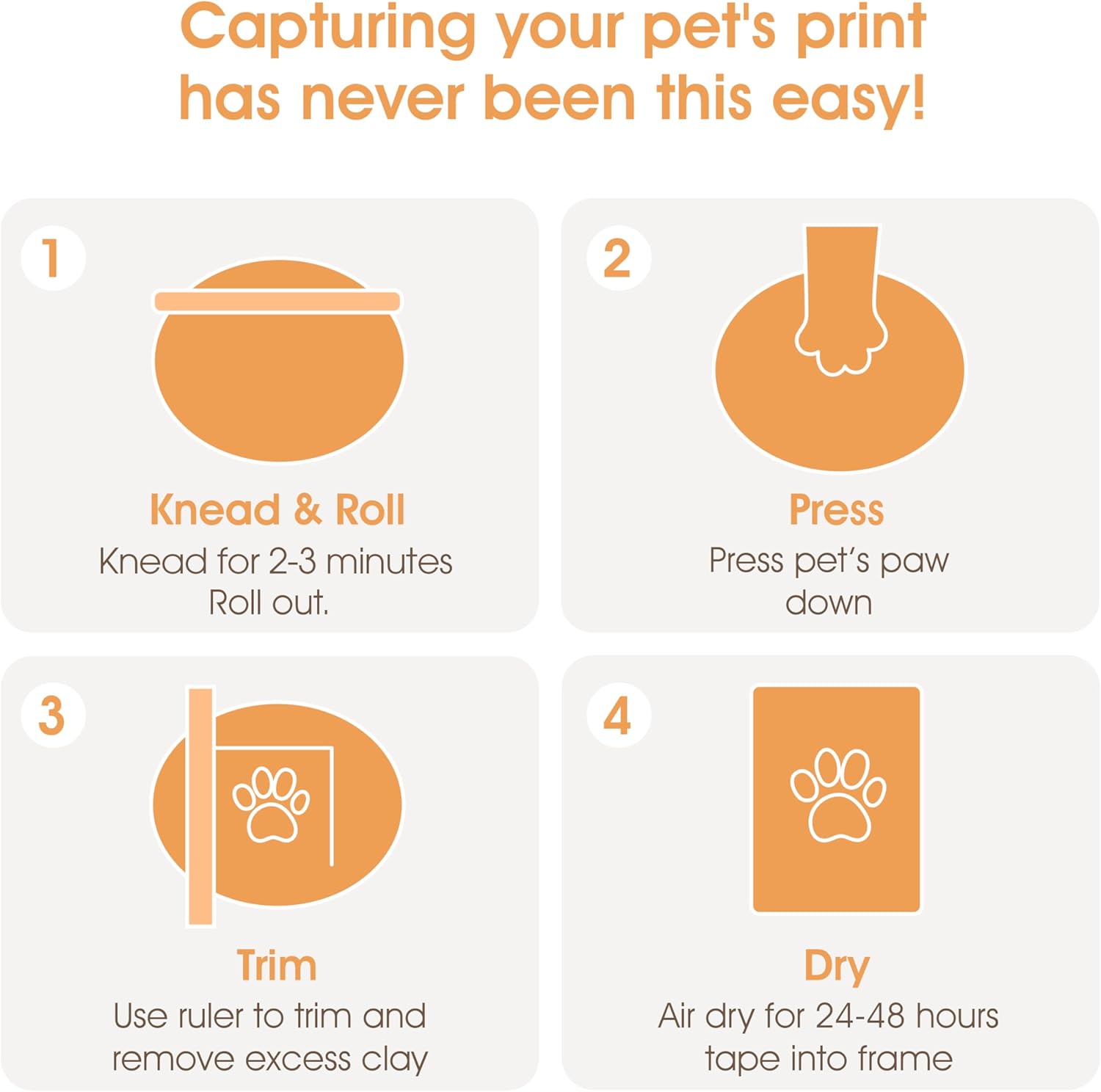 Capturing your pet's print has never been this easy!

1

Knead & Roll

Knead for 2-3 minutes Roll out.

2

Press

Press pet's paw down

3

Trim

Use ruler to trim and remove excess clay

4

Dry

Air dry for 24-48 hours tape into frame