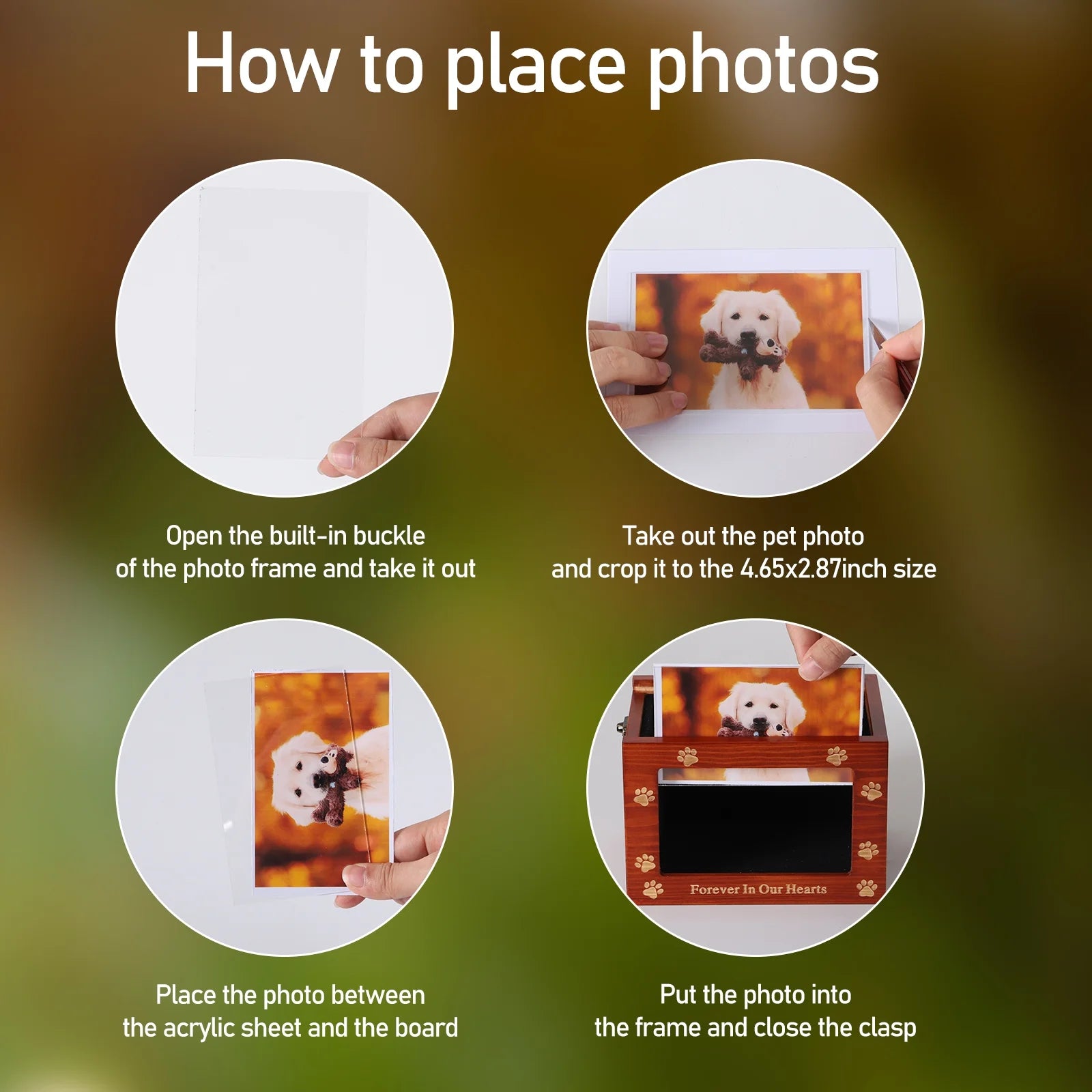 How to place photos

Open the built-in buckle of the photo frame and take it out

Take out the pet photo and crop it to the 4.65x2.87inch size

Place the photo between the acrylic sheet and the board

Forever In Our Hearts

Put the photo into the frame and close the clasp